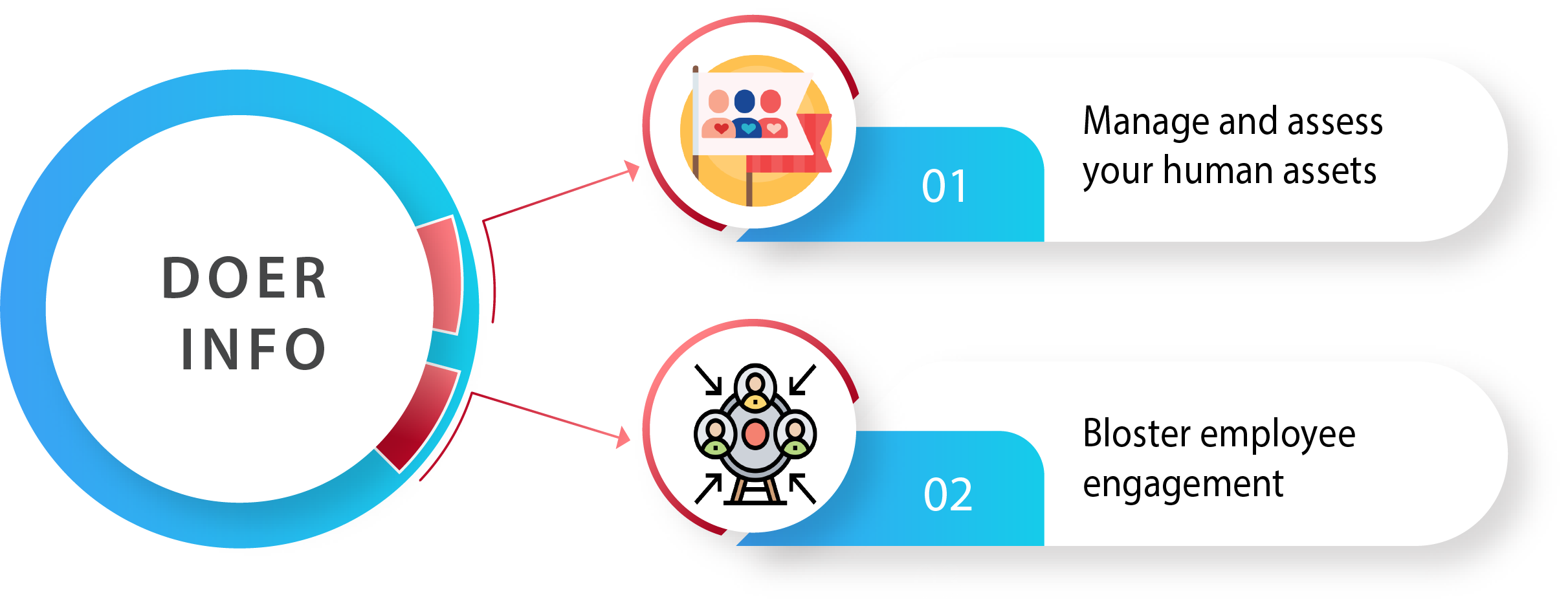 DOER
INFO

01

Manage and assess your human assets

02

Bloster employee engagement